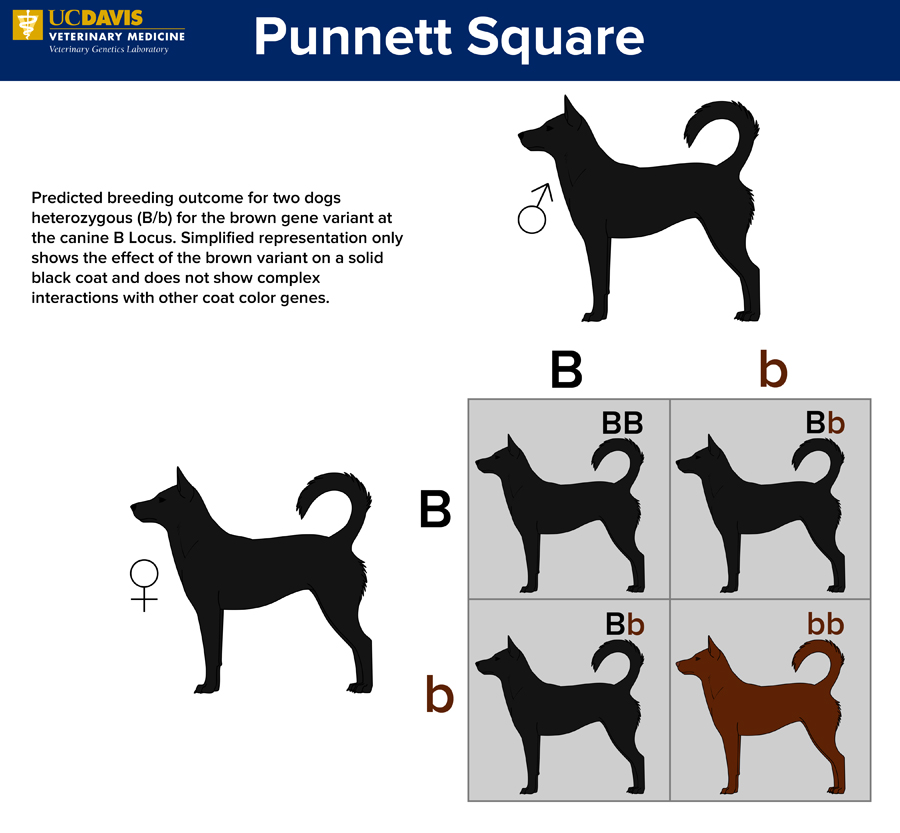 UCDAVIS
VETERINARY MEDICINE
Veterinary Genetics Laboratory

Punnett Square

Predicted breeding outcome for two dogs heterozygous (B/b) for the brown gene variant at the canine B Locus. Simplified representation only shows the effect of the brown variant on a solid black coat and does not show complex interactions with other coat color genes.

♂

♀

|   | B | b |
|---|---|---|
| B | BB | Bb |
| b | Bb | bb |